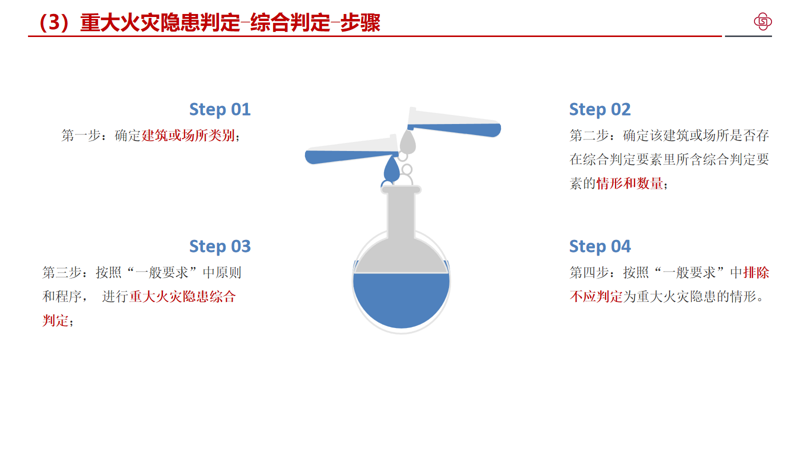 （3）重大火灾隐患判定–综合判定–步骤

Step 01

第一步：确定建筑或场所类别；

Step 02

第二步：确定该建筑或场所是否存在综合判定要素里所含综合判定要素的情形和数量；

Step 03

第三步：按照“一般要求”中原则和程序， 进行重大火灾隐患综合判定；

Step 04

第四步：按照“一般要求”中排除不应判定为重大火灾隐患的情形。